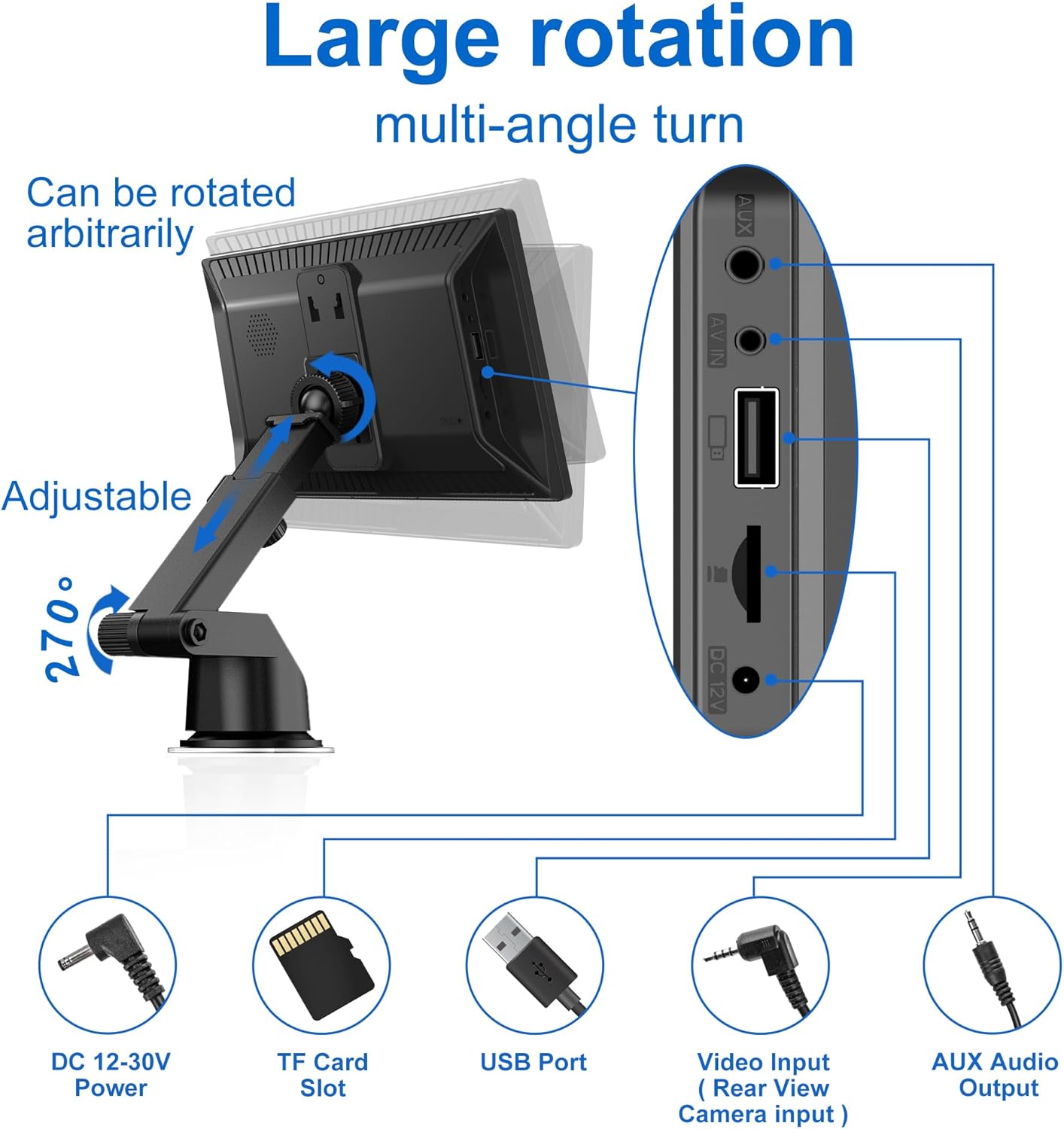 Large rotation

multi-angle turn

Can be rotated arbitrarily

Adjustable

270°

AUX

AV IN

DC 12V

DC 12-30V Power

TF Card Slot

USB Port

Video Input ( Rear View Camera input )

AUX Audio Output